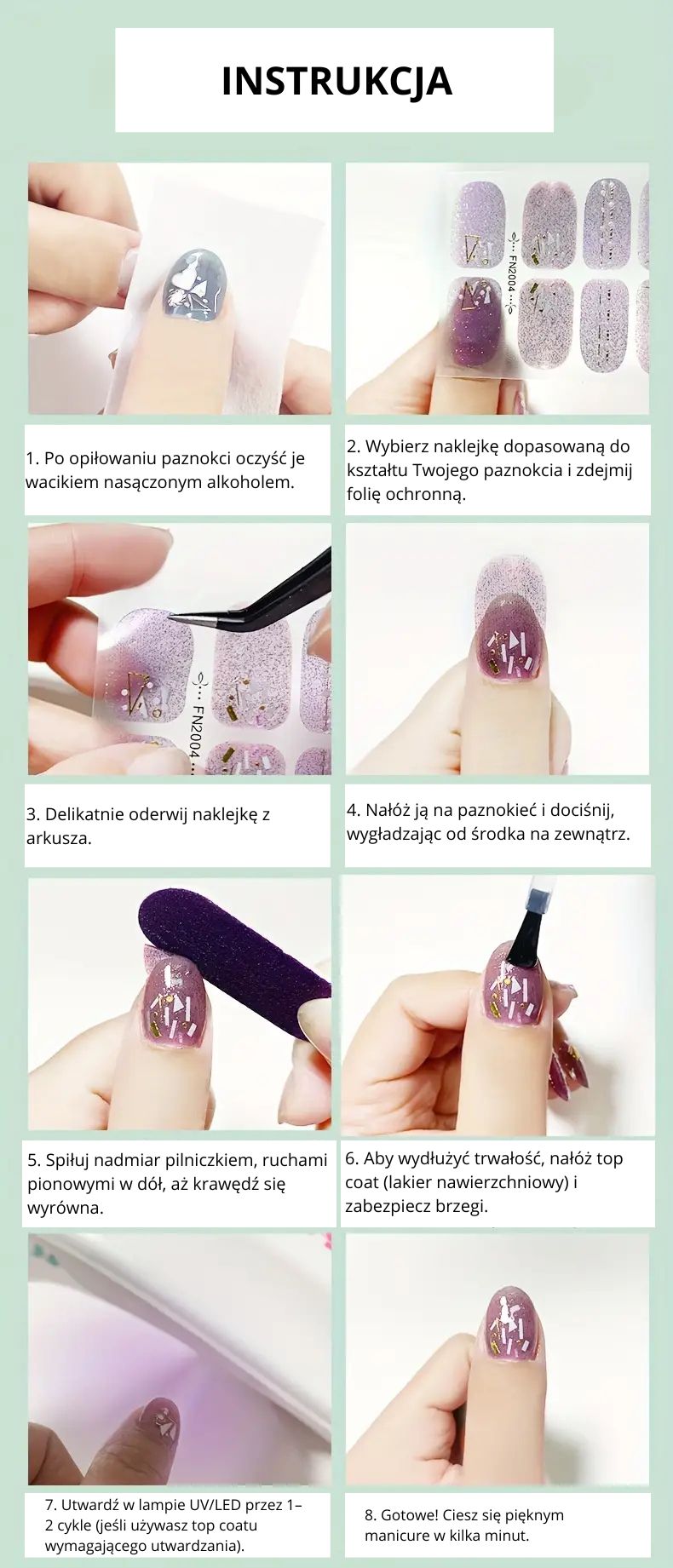 INSTRUKCJA

FN2004

1. Po opiłowaniu paznokci oczyść je wacikiem nasączonym alkoholem.

2. Wybierz naklejkę dopasowaną do kształtu Twojego paznokcia i zdejmij folię ochronną.

FN2004

3. Delikatnie oderwij naklejkę z arkusza.

4. Nałóż ją na paznokieć i dociśnij, wygładzając od środka na zewnątrz.

5. Spiłuj nadmiar pilniczkiem, ruchami pionowymi w dół, aż krawędź się wyrówna.

6. Aby wydłużyć trwałość, nałóż top coat (lakier nawierzchniowy) i zabezpiecz brzegi.

7. Utwardź w lampie UV/LED przez 1–2 cykle (jeśli używasz top coatu wymagającego utwardzania).

8. Gotowe! Ciesz się pięknym manicure w kilka minut.