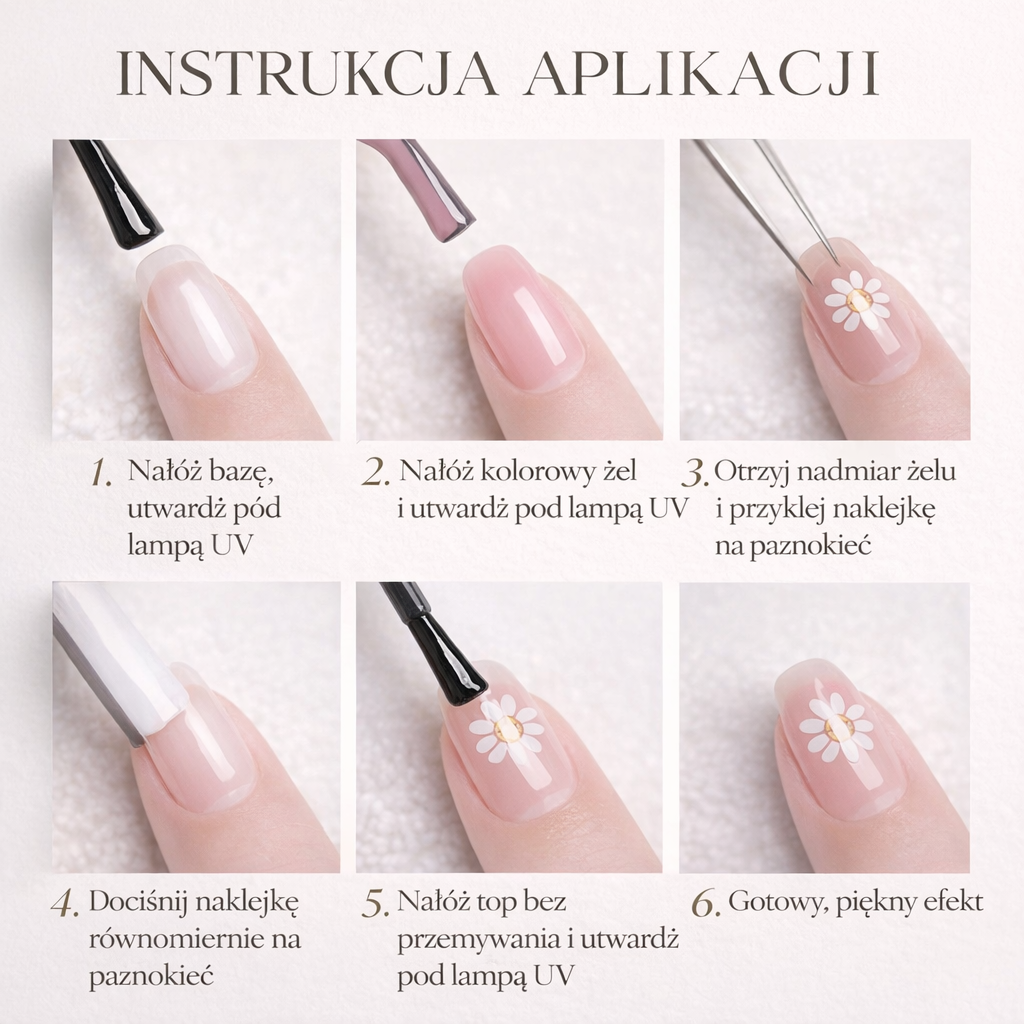 INSTRUKCJA APLIKACJI

1. Nałóż bazę, utwardź pód lampą UV

2. Nałóż kolorowy żel i utwardź pod lampą UV

3. Otrzyj nadmiar żelu i przyklej naklejkę na paznokieć

4. Dociśnij naklejkę równomiernie na paznokieć

5. Nałóż top bez przemywania i utwardź pod lampą UV

6. Gotowy, piękny efekt