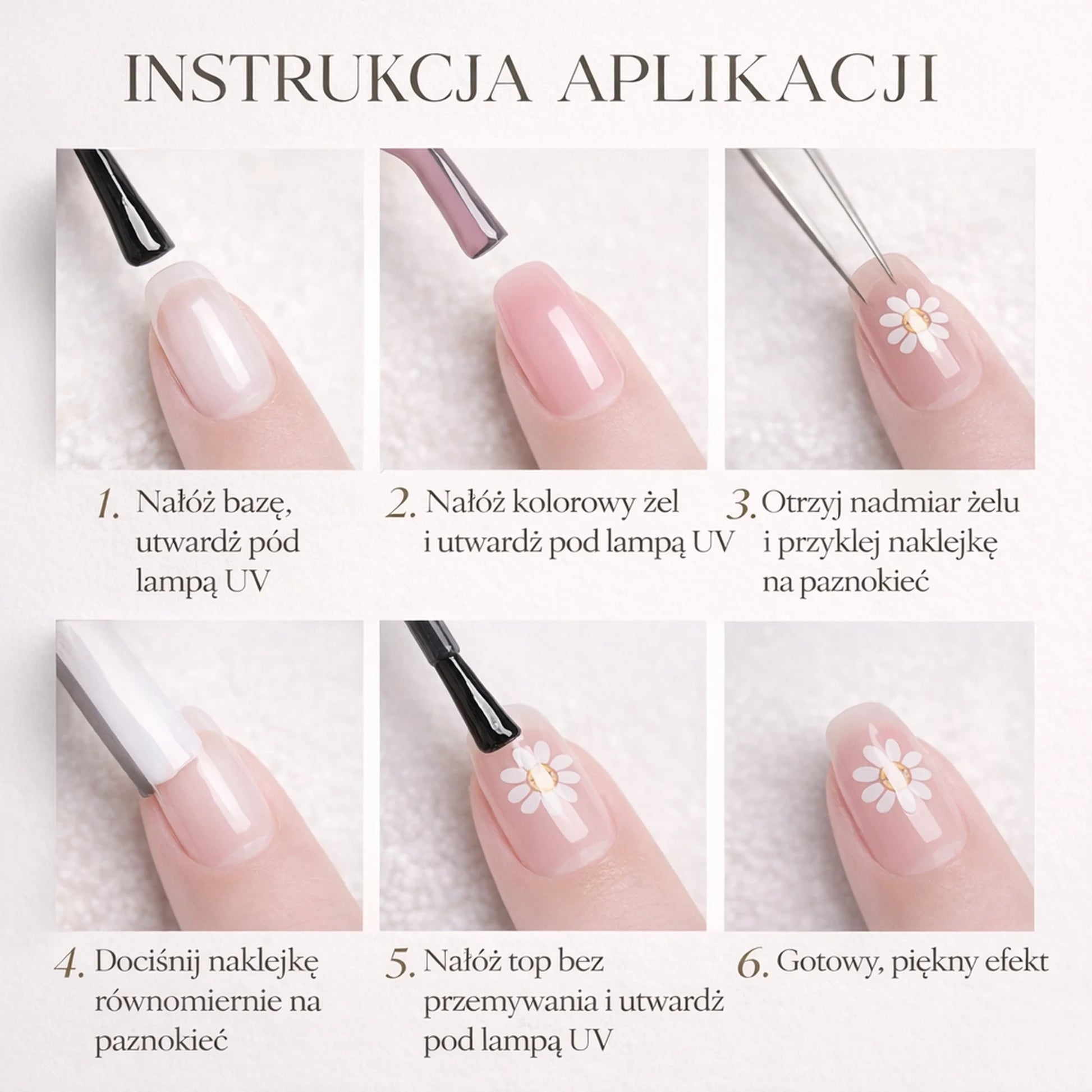 INSTRUKCJA APLIKACJI

1. Nałóż bazę, utwardź pód lampą UV

2. Nałóż kolorowy żel i utwardź pod lampą UV

3. Otrzyj nadmiar żelu i przyklej naklejkę na paznokieć

4. Dociśnij naklejkę równomiernie na paznokieć

5. Nałóż top bez przemywania i utwardź pod lampą UV

6. Gotowy, piękny efekt